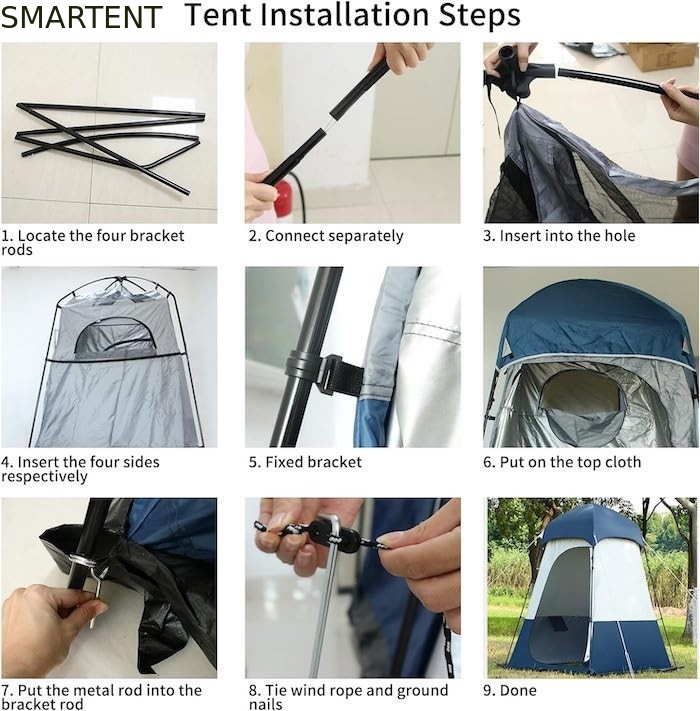 SMARTENT Tent Installation Steps

1. Locate the four bracket rods

2. Connect separately

3. Insert into the hole

4. Insert the four sides respectively

5. Fixed bracket

6. Put on the top cloth

7. Put the metal rod into the bracket rod

8. Tie wind rope and ground nails

9. Done